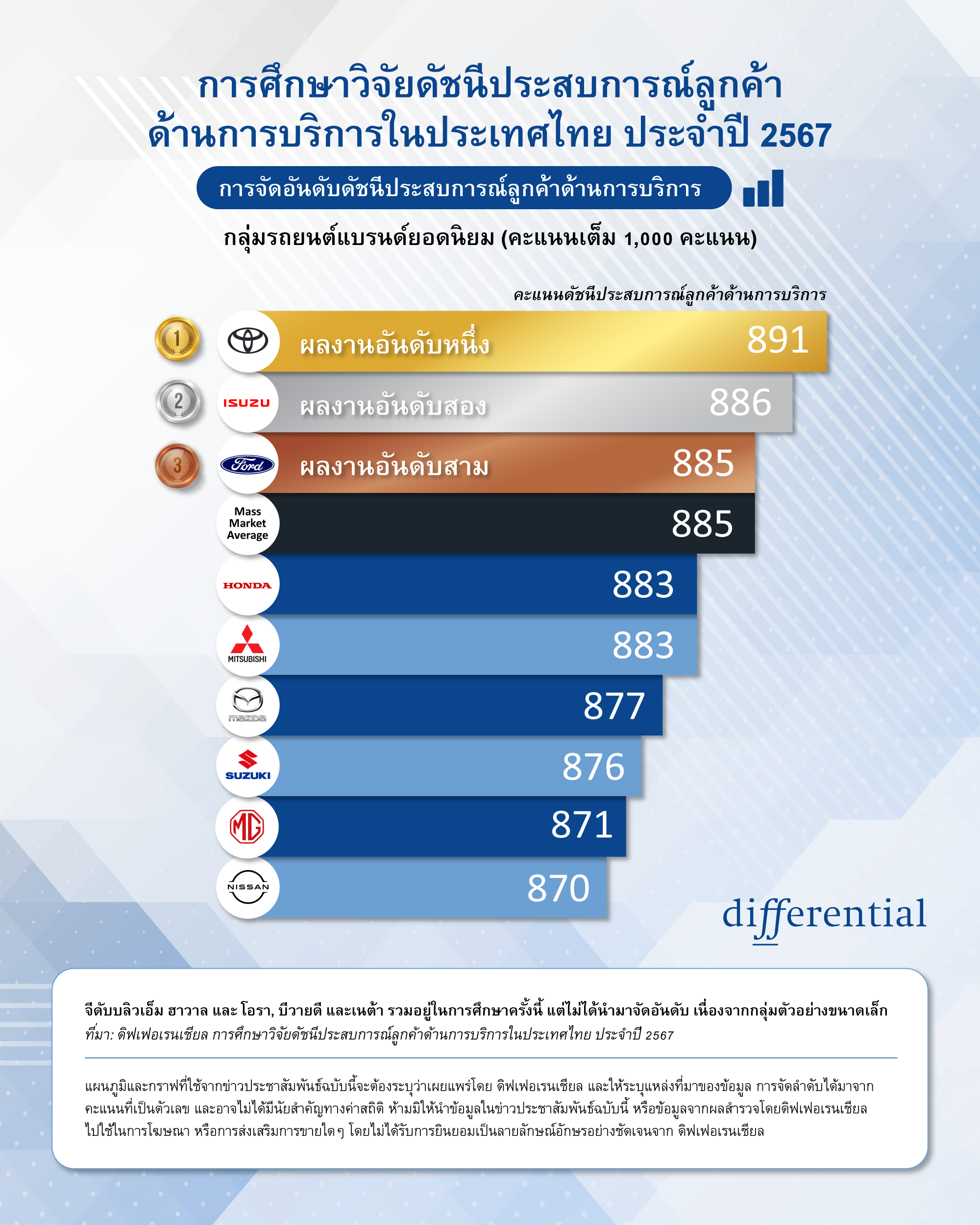 การศึกษาวิจัยดัชนีประสบการณ์ลูกค้า ด้านการบริการในประเทศไทย ประจำปี 2567

การจัดอันดับดัชนีประสบการณ์ลูกค้าด้านการบริการ

กลุ่มรถยนต์แบรนด์ยอดนิยม (คะแนนเต็ม 1,000 คะแนน)

คะแนนดัชนีประสบการณ์ลูกค้าด้านการบริการ

1 ผลงานอันดับหนึ่ง 891

2 ISUZU ผลงานอันดับสอง 886

3 Ford ผลงานอันดับสาม 885

Mass Market Average 885

HONDA 883

MITSUBISHI 883

mazda 877

SUZUKI 876

MG 871

NISSAN 870

differential

จีดับบลิวเอ็ม ฮาวาล และ โอรา, บีวายดี และเนต้า รวมอยู่ในการศึกษาครั้งนี้ แต่ไม่ได้นำมาจัดอันดับ เนื่องจากกลุ่มตัวอย่างขนาดเล็ก
ที่มา: ดิฟเฟอเรนเชียล การศึกษาวิจัยดัชนีประสบการณ์ลูกค้าด้านการบริการในประเทศไทย ประจำปี 2567

แผนภูมิและกราฟที่ใช้จากข่าวประชาสัมพันธ์ฉบับนี้จะต้องระบุว่าเผยแพร่โดย ดิฟเฟอเรนเชียล และให้ระบุแหล่งที่มาของข้อมูล การจัดลำดับได้มาจากคะแนนที่เป็นตัวเลข และอาจไม่ได้มีนัยสำคัญทางค่าสถิติ ห้ามมิให้นำข้อมูลในข่าวประชาสัมพันธ์ฉบับนี้ หรือข้อมูลจากผลสำรวจโดยดิฟเฟอเรนเชียล ไปใช้ในการโฆษณา หรือการส่งเสริมการขายใดๆ โดยไม่ได้รับการยินยอมเป็นลายลักษณ์อักษรอย่างชัดเจนจาก ดิฟเฟอเรนเชียล