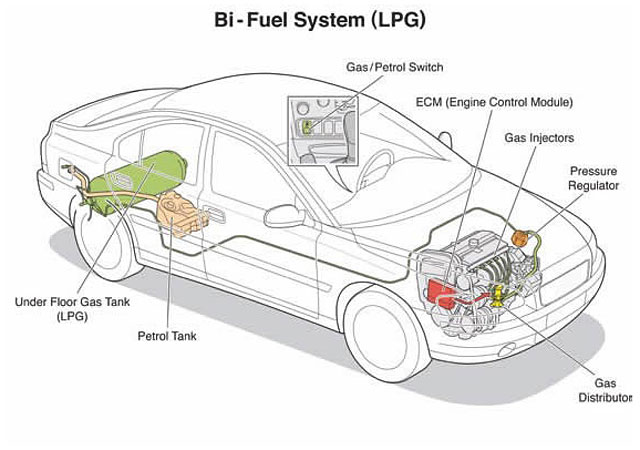 Bi-Fuel System (LPG)

Gas/Petrol Switch

ECM (Engine Control Module)

Gas Injectors

Pressure Regulator

Under Floor Gas Tank (LPG)

Petrol Tank

Gas Distributor